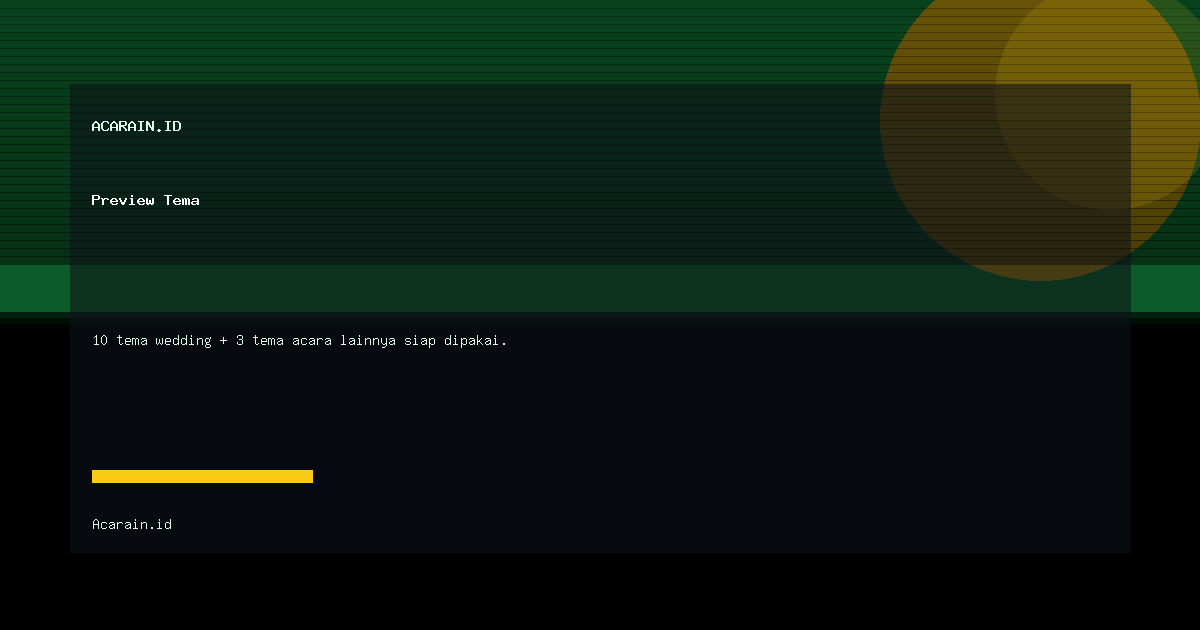 ACARAIN.ID

Preview Tema

10 tema wedding + 3 tema acara lainnya siap dipakai.

Acarain.id